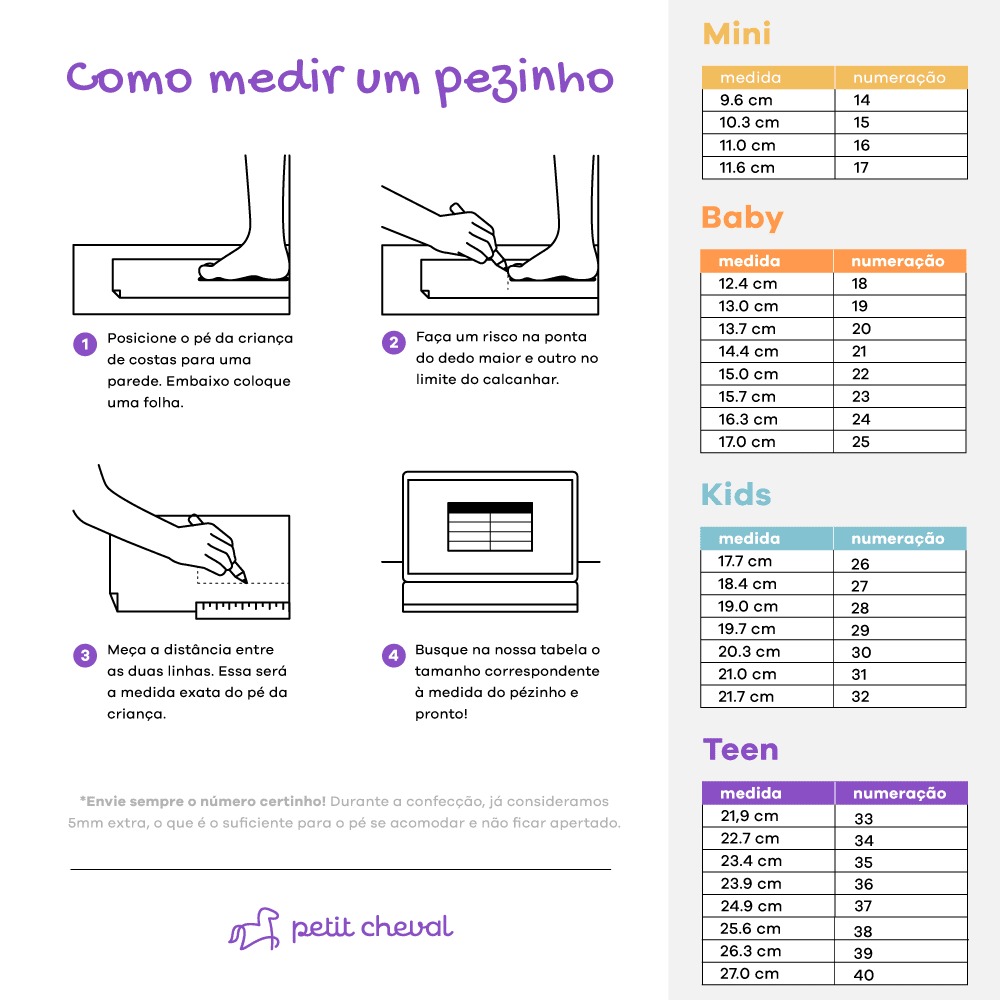 Como medir um pezinho

1 Posicione o pé da criança de costas para uma parede. Embaixo coloque uma folha.

2 Faça um risco na ponta do dedo maior e outro no limite do calcanhar.

3 Meça a distância entre as duas linhas. Essa será a medida exata do pé da criança.

4 Busque na nossa tabela o tamanho correspondente à medida do pézinho e pronto!

*Envie sempre o número certinho! Durante a confecção, já consideramos 5mm extra, o que é o suficiente para o pé se acomodar e não ficar apertado.

petit cheval

Mini

| medida | numeração |
|---|---|
| 9.6 cm | 14 |
| 10.3 cm | 15 |
| 11.0 cm | 16 |
| 11.6 cm | 17 |

Baby

| medida | numeração |
|---|---|
| 12.4 cm | 18 |
| 13.0 cm | 19 |
| 13.7 cm | 20 |
| 14.4 cm | 21 |
| 15.0 cm | 22 |
| 15.7 cm | 23 |
| 16.3 cm | 24 |
| 17.0 cm | 25 |

Kids

| medida | numeração |
|---|---|
| 17.7 cm | 26 |
| 18.4 cm | 27 |
| 19.0 cm | 28 |
| 19.7 cm | 29 |
| 20.3 cm | 30 |
| 21.0 cm | 31 |
| 21.7 cm | 32 |

Teen

| medida | numeração |
|---|---|
| 21,9 cm | 33 |
| 22.7 cm | 34 |
| 23.4 cm | 35 |
| 23.9 cm | 36 |
| 24.9 cm | 37 |
| 25.6 cm | 38 |
| 26.3 cm | 39 |
| 27.0 cm | 40 |